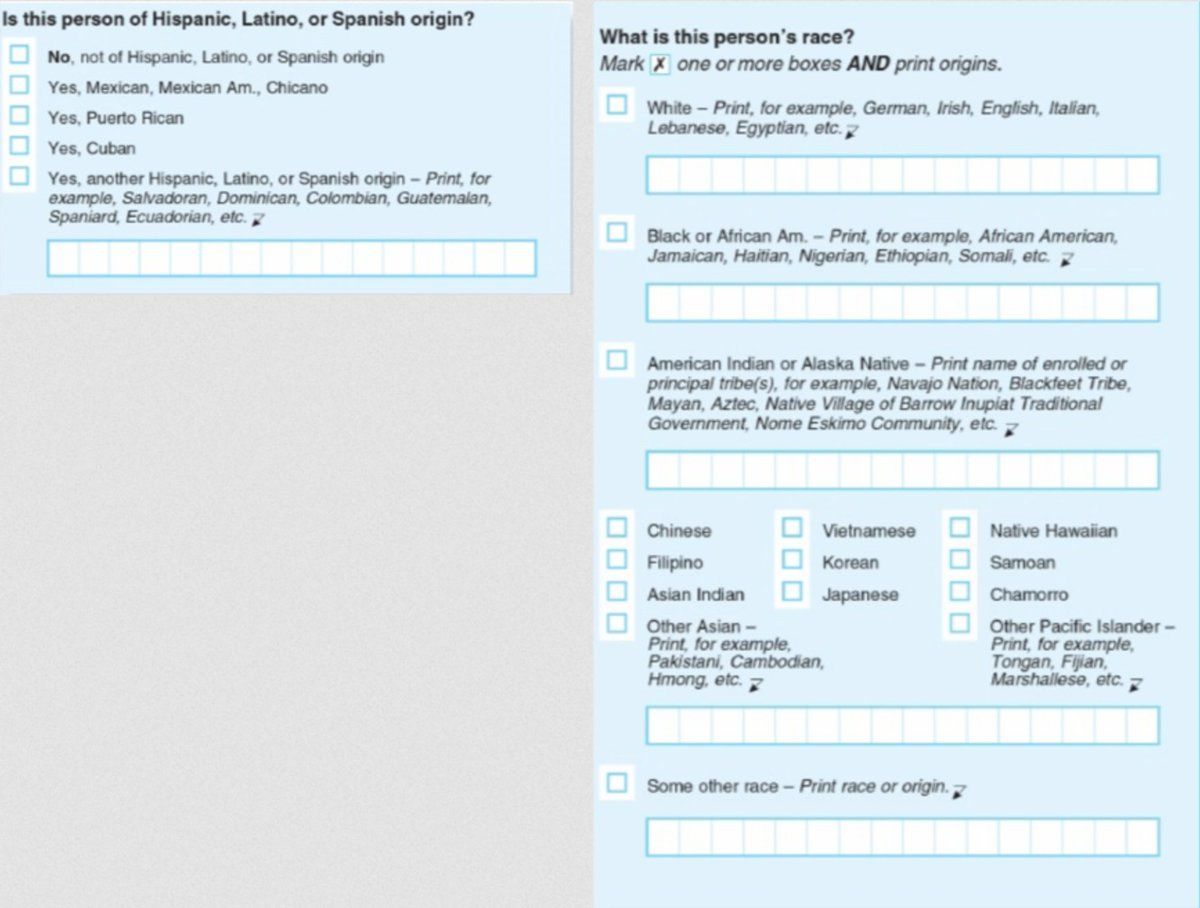 Is this person of Hispanic, Latino, or Spanish origin?

No, not of Hispanic, Latino, or Spanish origin
Yes, Mexican, Mexican Am., Chicano
Yes, Puerto Rican
Yes, Cuban
Yes, another Hispanic, Latino, or Spanish origin – Print, for example, Salvadoran, Dominican, Colombian, Guatemalan, Spaniard, Ecuadorian, etc.

What is this person's race?
Mark ✗ one or more boxes AND print origins.

White – Print, for example, German, Irish, English, Italian, Lebanese, Egyptian, etc.

Black or African Am. – Print, for example, African American, Jamaican, Haitian, Nigerian, Ethiopian, Somali, etc.

American Indian or Alaska Native – Print name of enrolled or principal tribe(s), for example, Navajo Nation, Blackfeet Tribe, Mayan, Aztec, Native Village of Barrow Inupiat Traditional Government, Nome Eskimo Community, etc.

Chinese
Filipino
Asian Indian
Other Asian – Print, for example, Pakistani, Cambodian, Hmong, etc.

Vietnamese
Korean
Japanese

Native Hawaiian
Samoan
Chamorro
Other Pacific Islander – Print, for example, Tongan, Fijian, Marshallese, etc.

Some other race – Print race or origin.